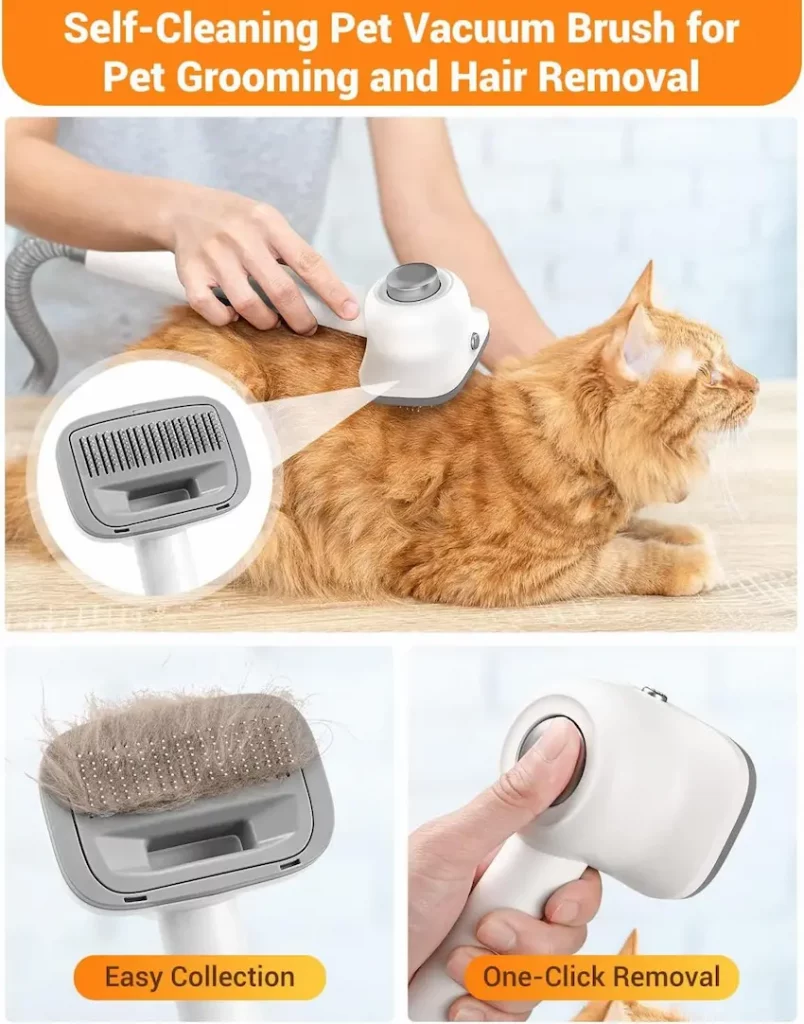 Self-Cleaning Pet Vacuum Brush for Pet Grooming and Hair Removal

Easy Collection

One-Click Removal